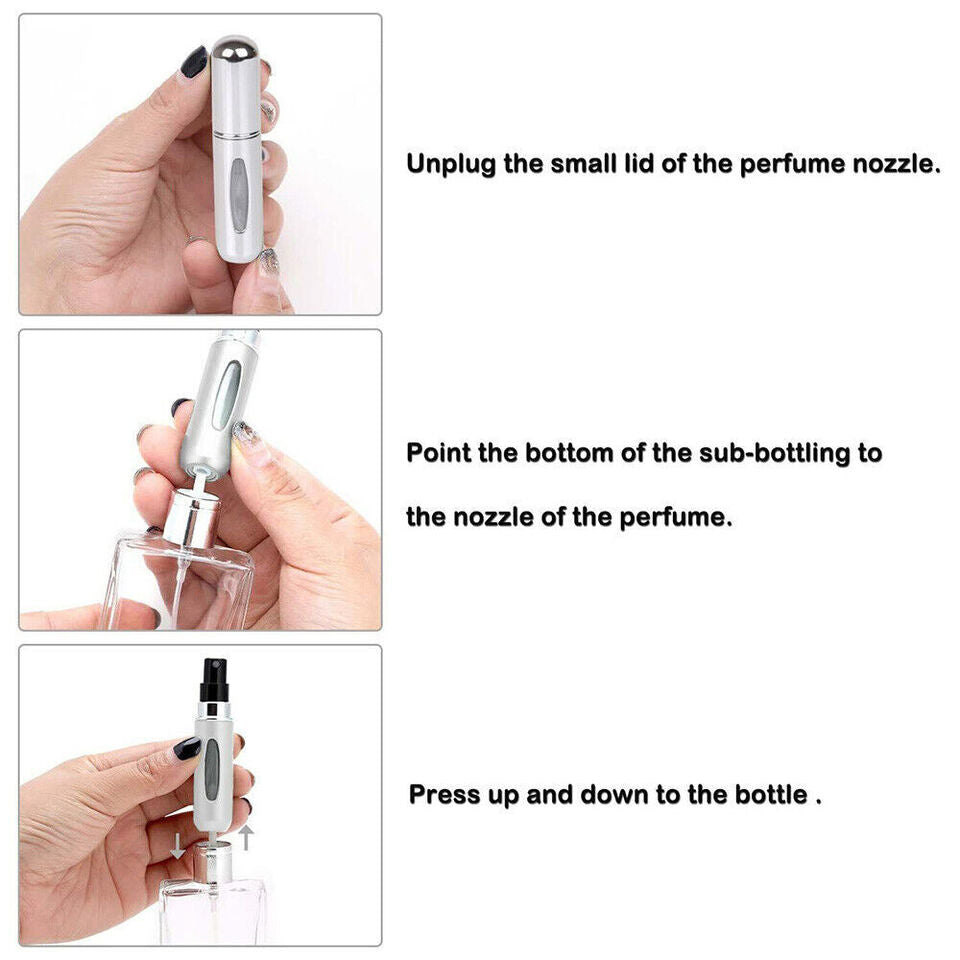 Unplug the small lid of the perfume nozzle.

Point the bottom of the sub-bottling to the nozzle of the perfume.

Press up and down to the bottle .